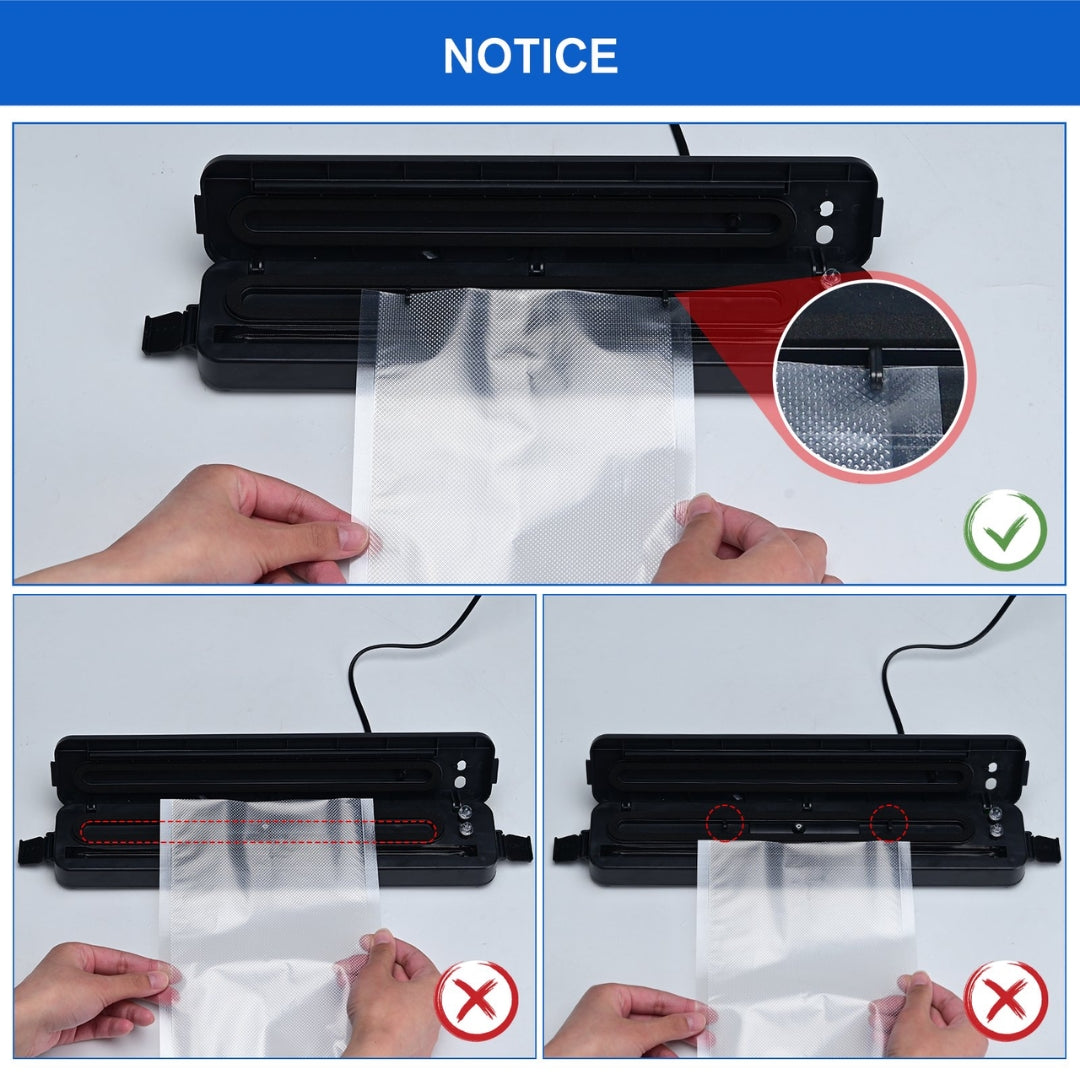 NOTICE